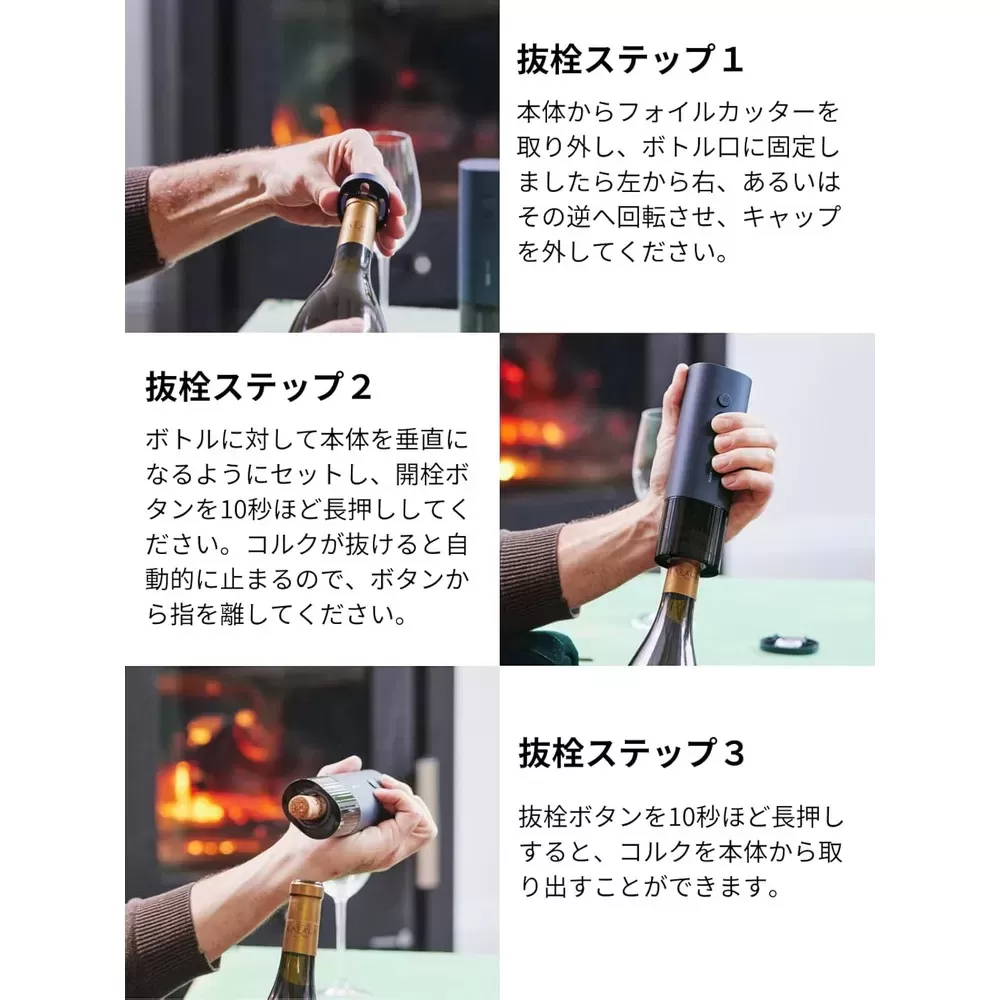 抜栓ステップ１

本体からフォイルカッターを取り外し、ボトル口に固定しましたら左から右、あるいはその逆へ回転させ、キャップを外してください。

抜栓ステップ２

ボトルに対して本体を垂直になるようにセットし、開栓ボタンを10秒ほど長押ししてください。コルクが抜けると自動的に止まるので、ボタンから指を離してください。

抜栓ステップ３

抜栓ボタンを10秒ほど長押しすると、コルクを本体から取り出すことができます。